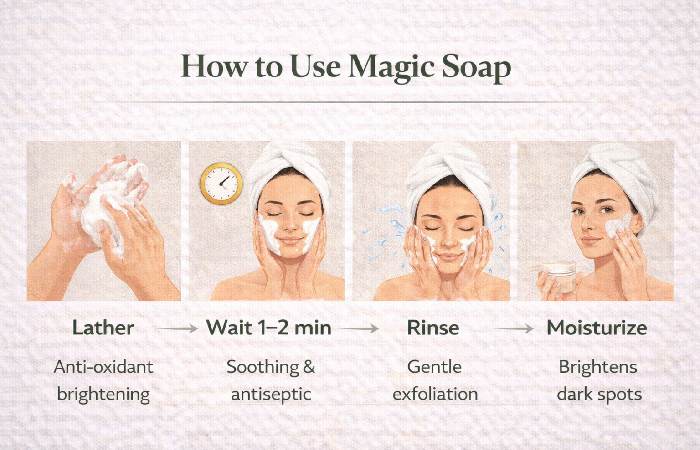 How to Use Magic Soap

Lather → Wait 1–2 min → Rinse → Moisturize

Anti-oxidant brightening

Soothing & antiseptic

Gentle exfoliation

Brightens dark spots